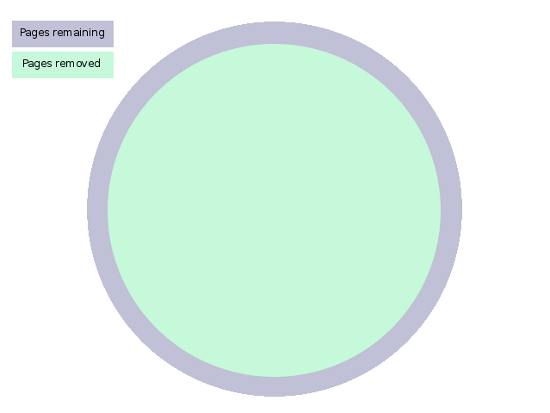 Pages remaining

Pages removed